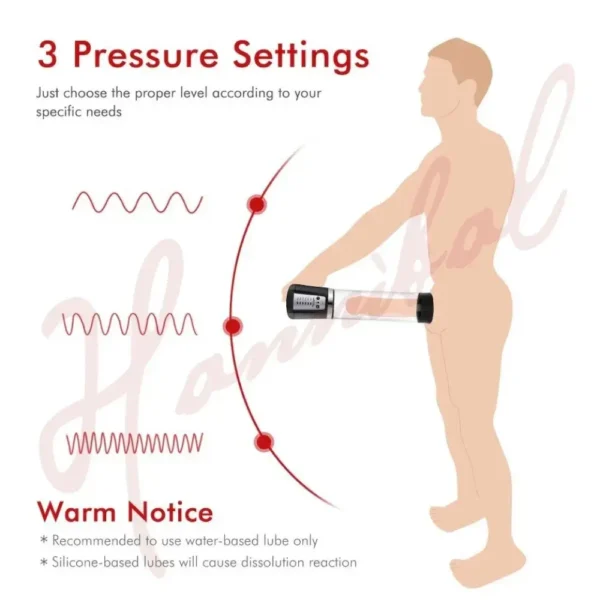 3 Pressure Settings

Just choose the proper level according to your specific needs

Hannibal

Warm Notice

* Recommended to use water-based lube only

* Silicone-based lubes will cause dissolution reaction