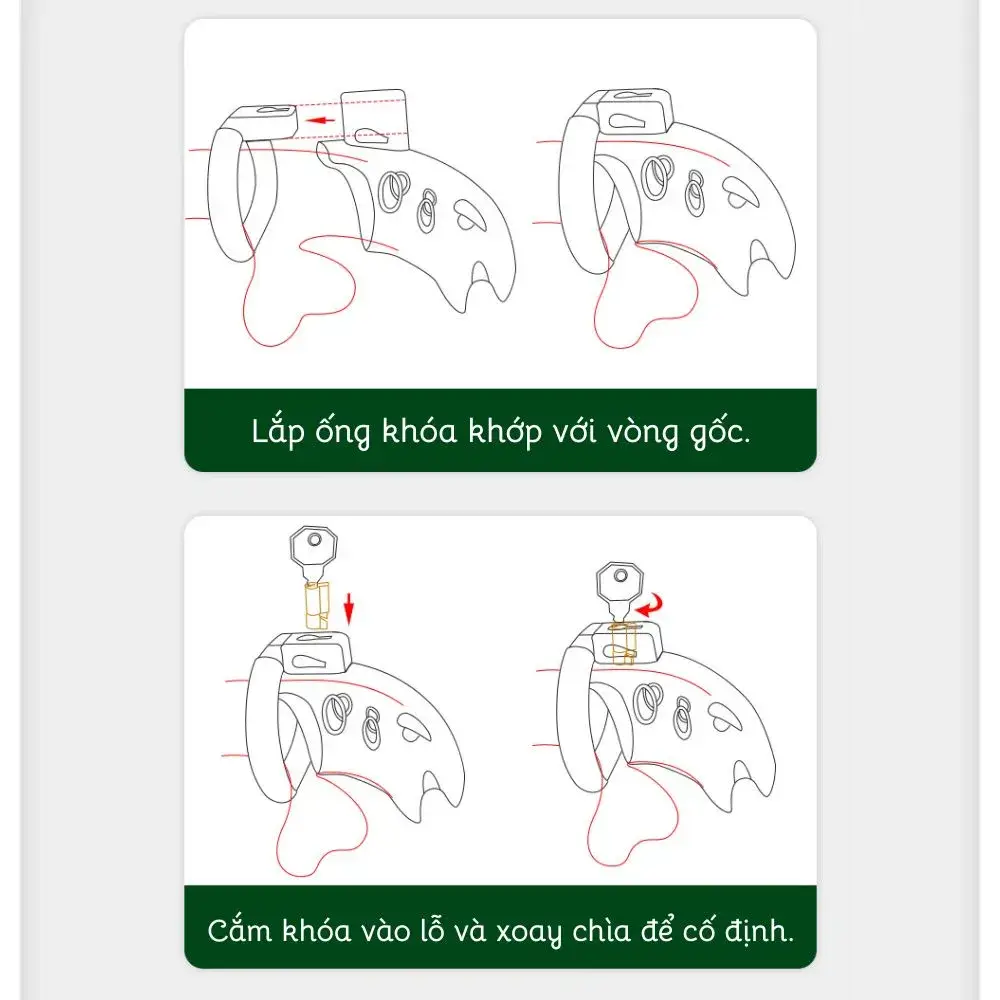 Lắp ống khóa khớp với vòng gốc.

Cắm khóa vào lỗ và xoay chìa để cố định.