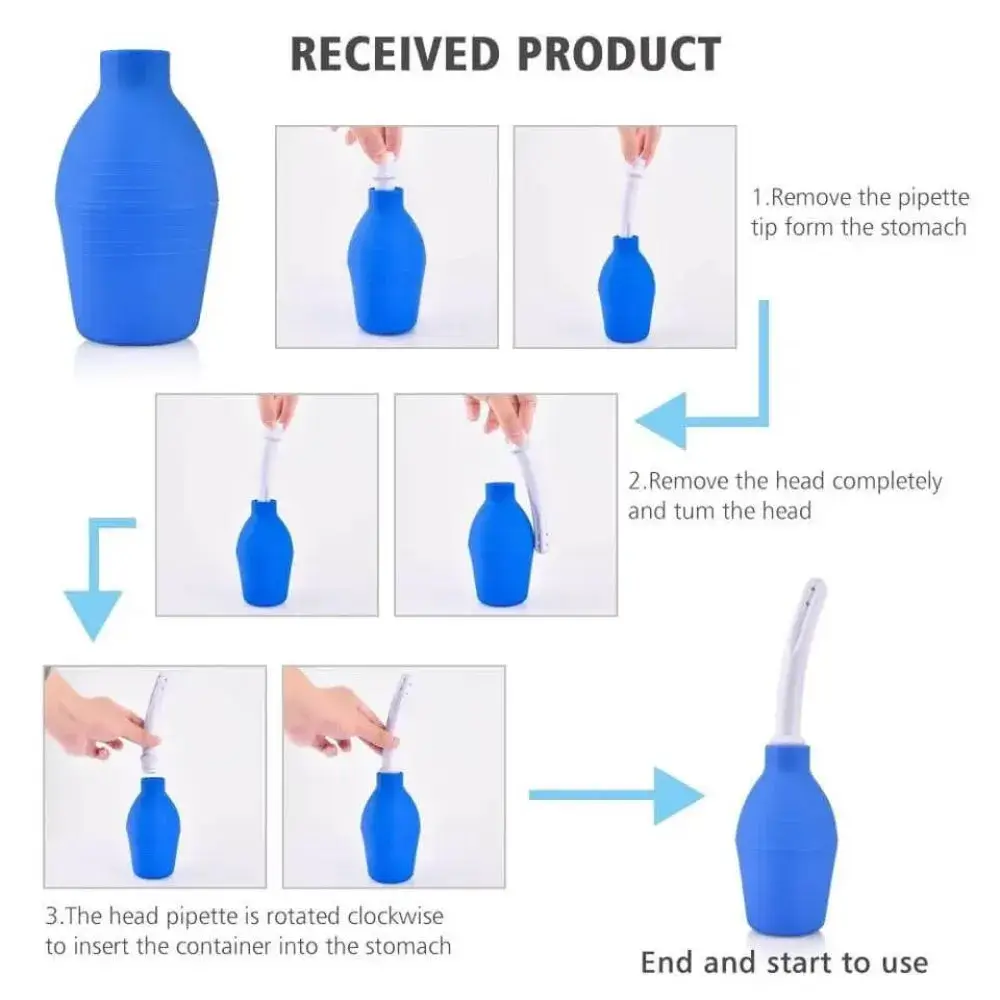 RECEIVED PRODUCT

1.Remove the pipette tip form the stomach

2.Remove the head completely and tum the head

3.The head pipette is rotated clockwise to insert the container into the stomach

End and start to use